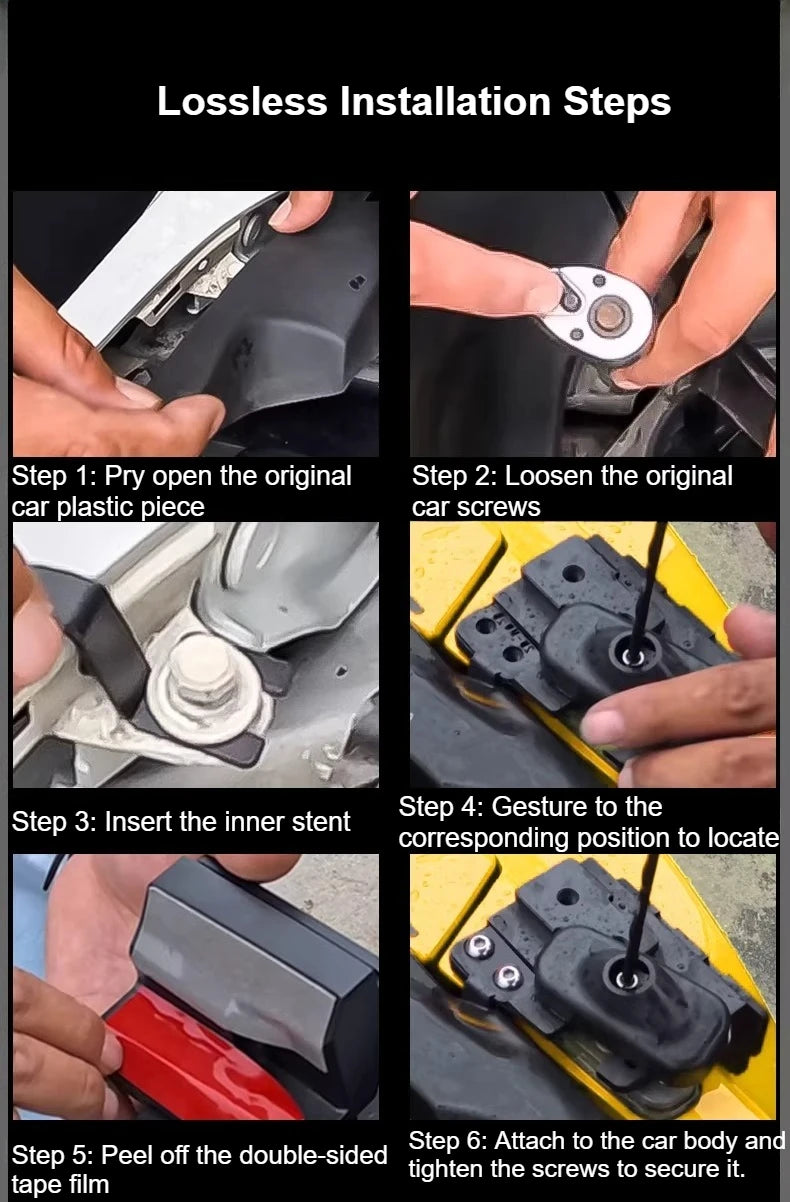 Lossless Installation Steps

Step 1: Pry open the original car plastic piece

Step 2: Loosen the original car screws

Step 3: Insert the inner stent

Step 4: Gesture to the corresponding position to locate

Step 5: Peel off the double-sided tape film

Step 6: Attach to the car body and tighten the screws to secure it.