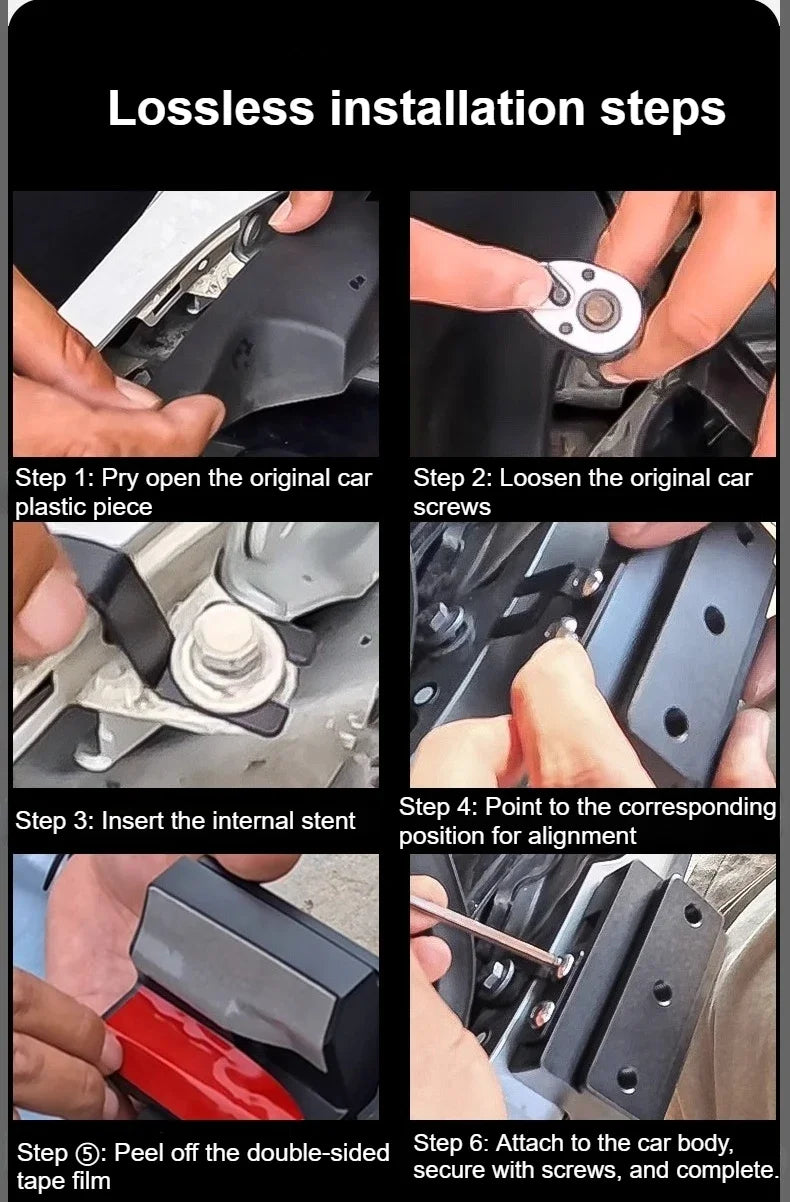 Lossless installation steps

Step 1: Pry open the original car plastic piece

Step 2: Loosen the original car screws

Step 3: Insert the internal stent

Step 4: Point to the corresponding position for alignment

Step ⑤: Peel off the double-sided tape film

Step 6: Attach to the car body, secure with screws, and complete.