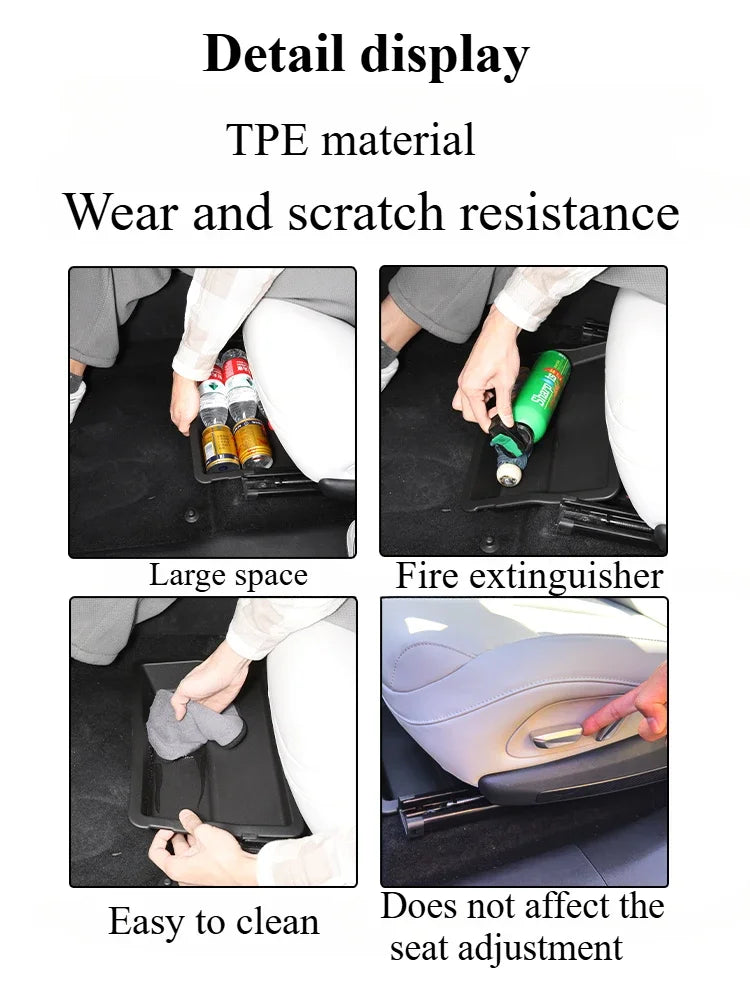 Detail display

TPE material

Wear and scratch resistance

Large space

Fire extinguisher

Easy to clean

Does not affect the seat adjustment